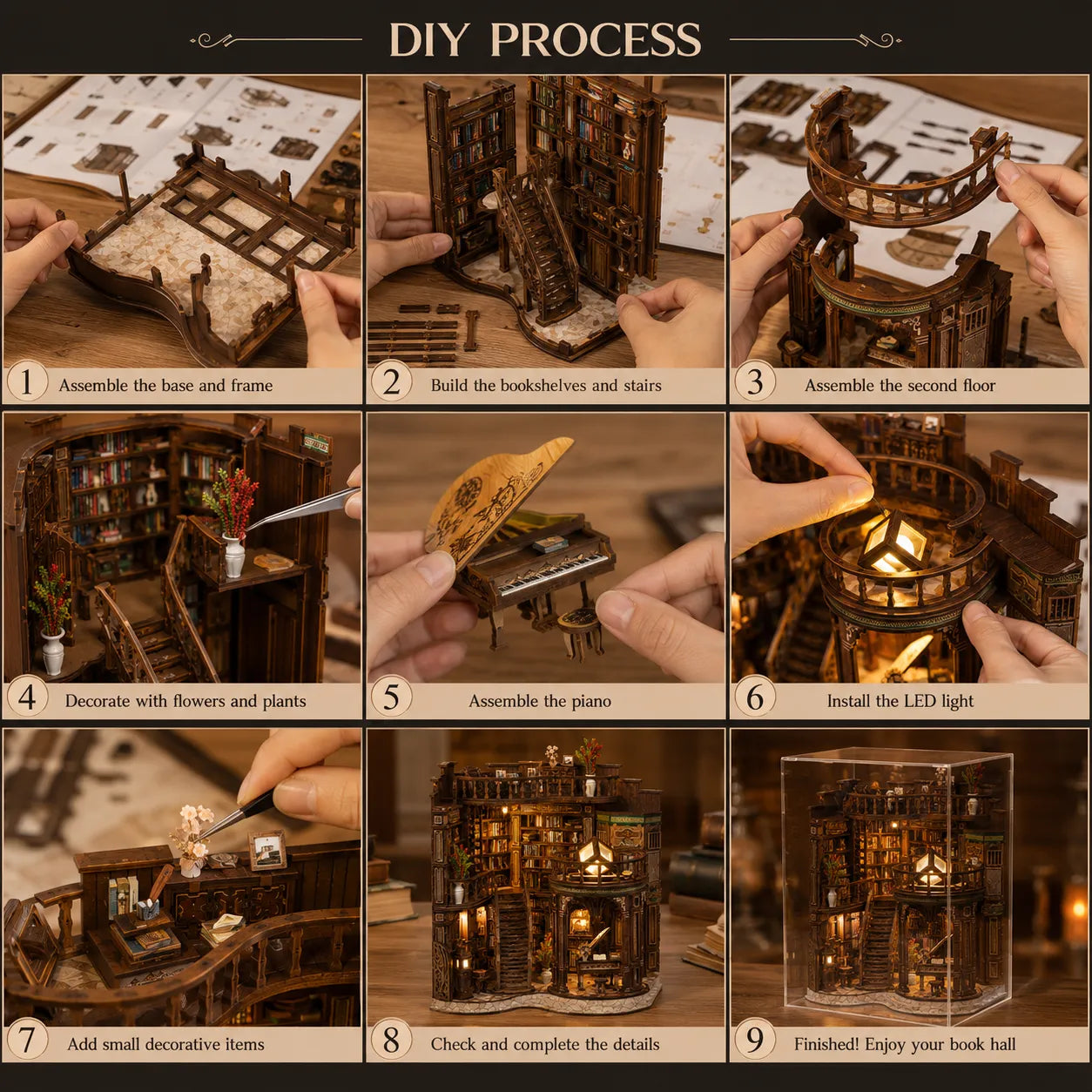 DIY PROCESS

1 Assemble the base and frame

2 Build the bookshelves and stairs

3 Assemble the second floor

4 Decorate with flowers and plants

5 Assemble the piano

6 Install the LED light

7 Add small decorative items

8 Check and complete the details

9 Finished! Enjoy your book hall